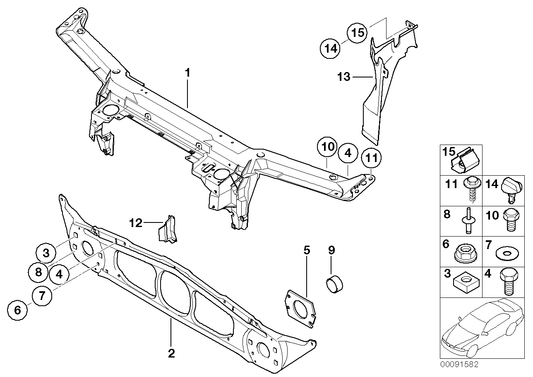 15
14
13
1
10
4
11
12
3
8
4
7
6
5
9
2
15
11
14
8
10
6
7
3
4
00091582