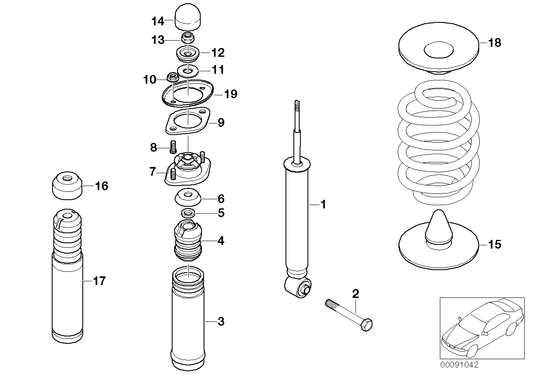 14
13
12
11
10
19
9
8
7
6
5
4
3
16
17
1
2
18
15
00091042