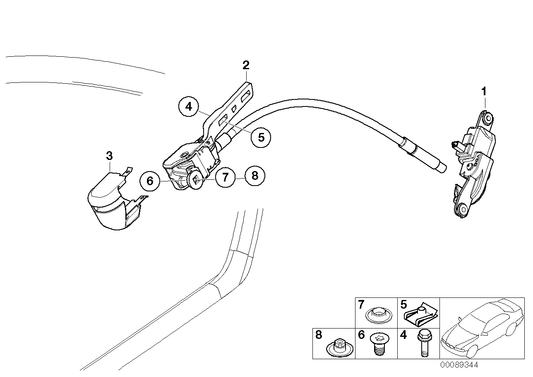 2
1
4
5
3
6
7
8
7
5
8
6
4
00089344