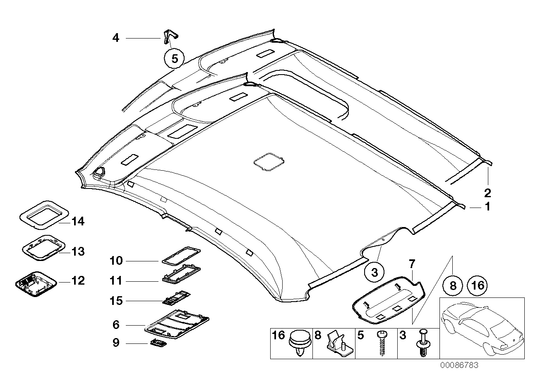 4
5
2
1
14
13
12
10
11
15
6
9
3
7
8
16
16
8
5
3
00086783