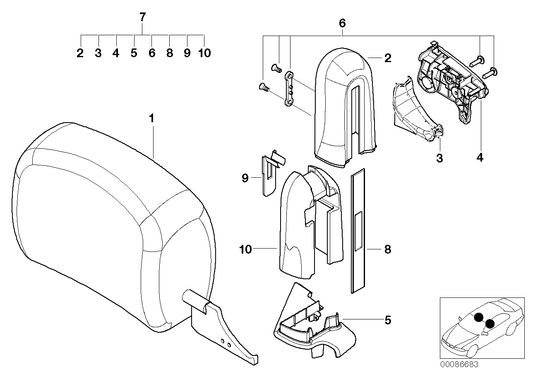 7
2 3 4 5 6 8 9 10

6

2

1

3

4

9

10

8

5

00086683