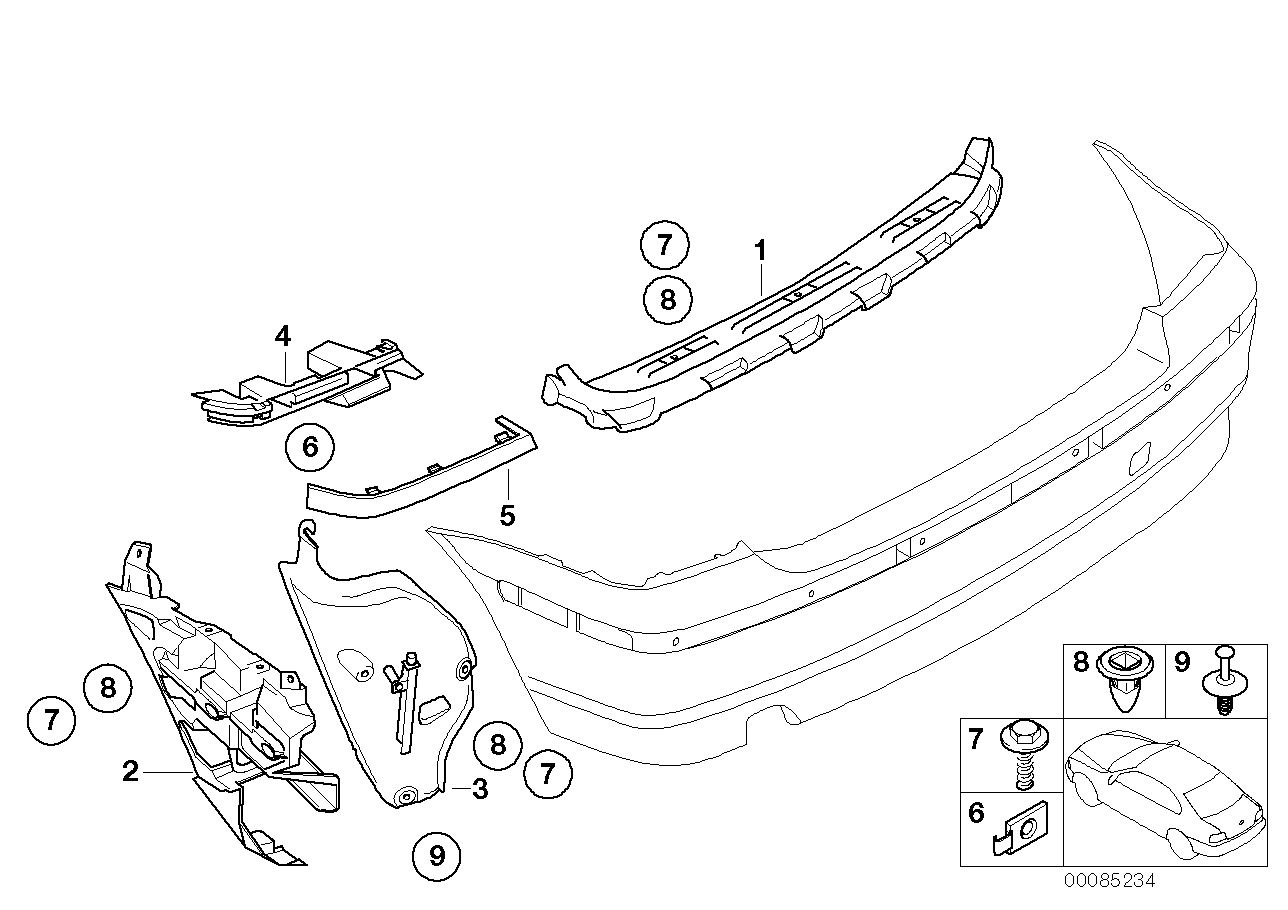 7
8
1
4
6
5
8
7
2
3
8
7
9
8
9
7
6
00085234