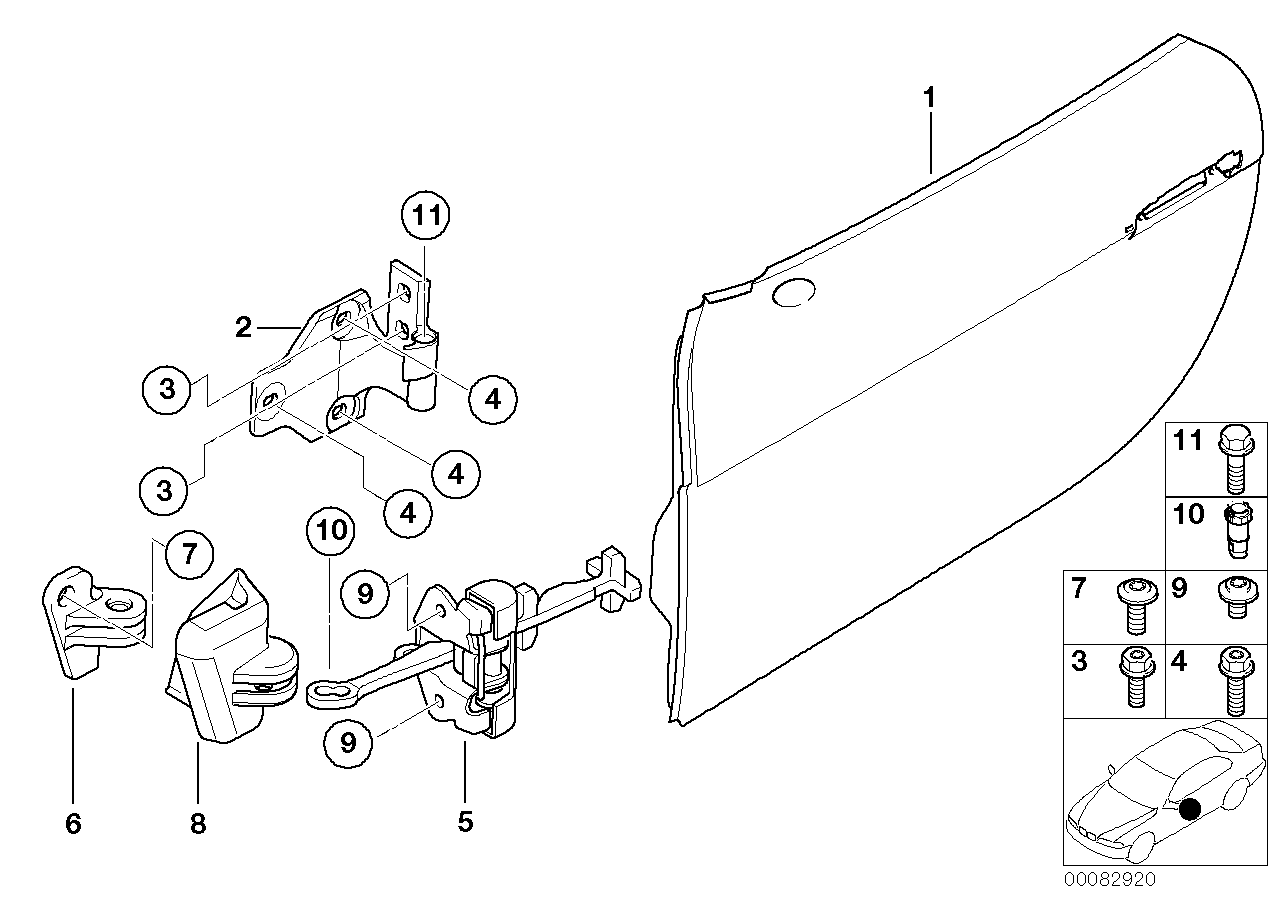 1
11
2
3
4
3
4
4
7
10
9
9
6
8
5
11
10
7
9
3
4
00082920