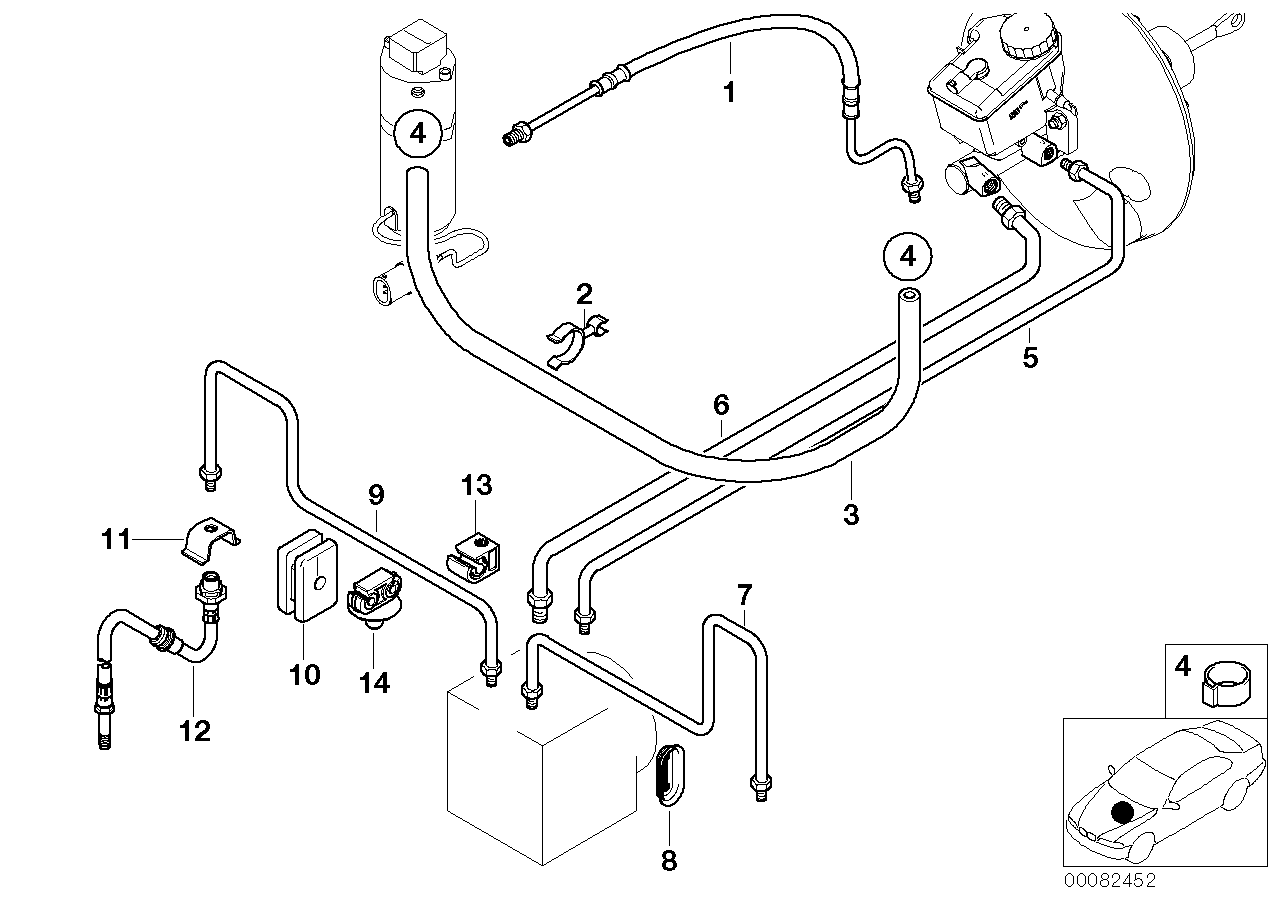 1
4
4
2
5
6
3
9
13
11
7
10
14
12
4
8
00082452