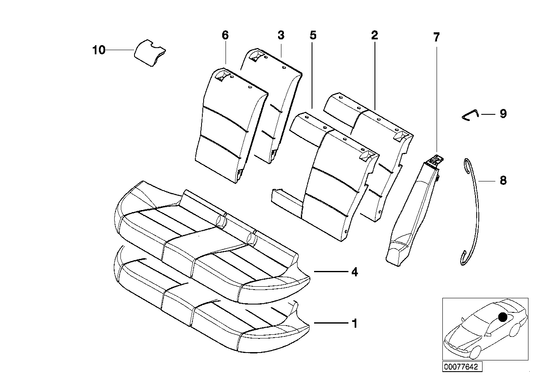 10
6
3
5
2
7
9
8
4
1
00077642