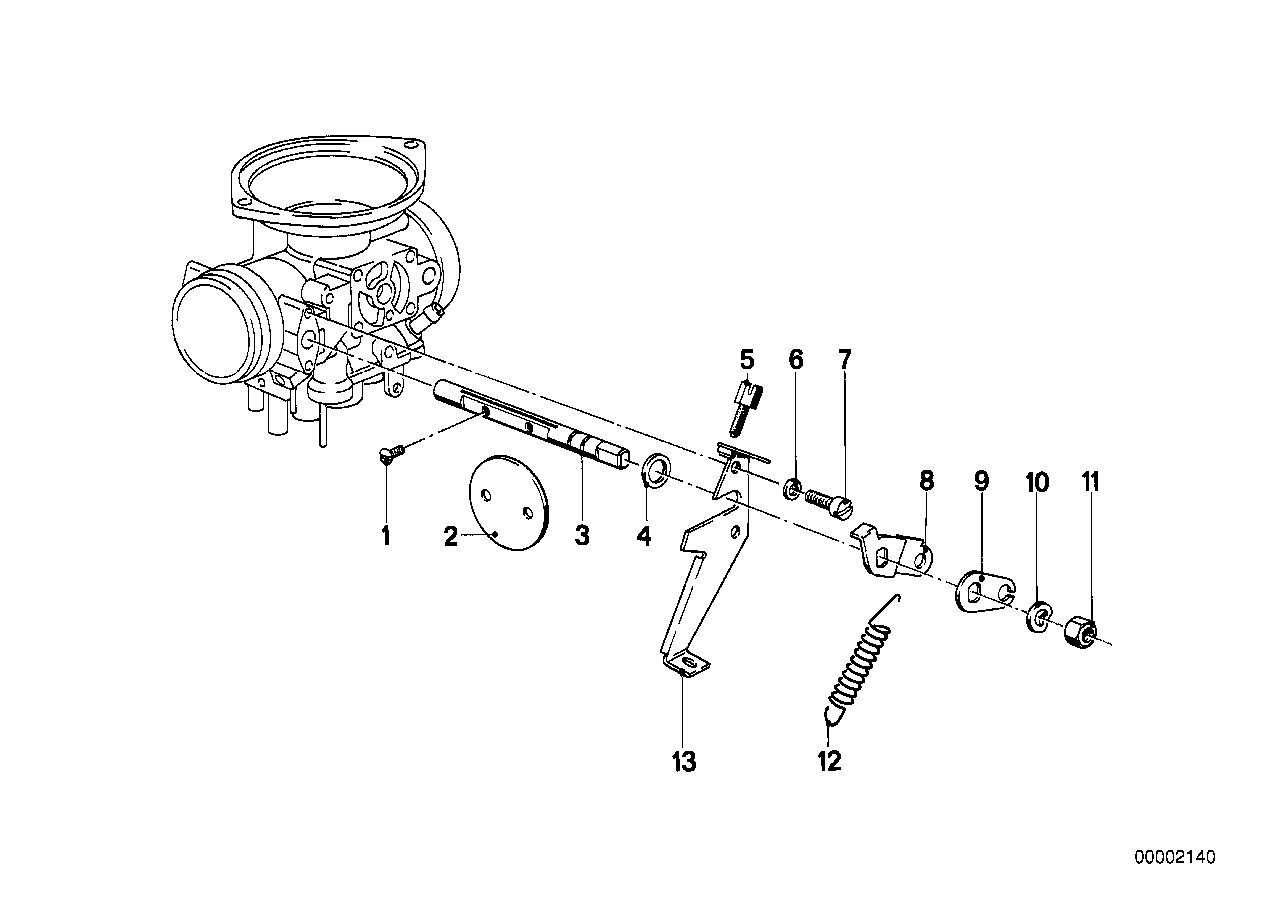 5
6
7
8
9
10
11
1
2
3
4
13
12
00002140