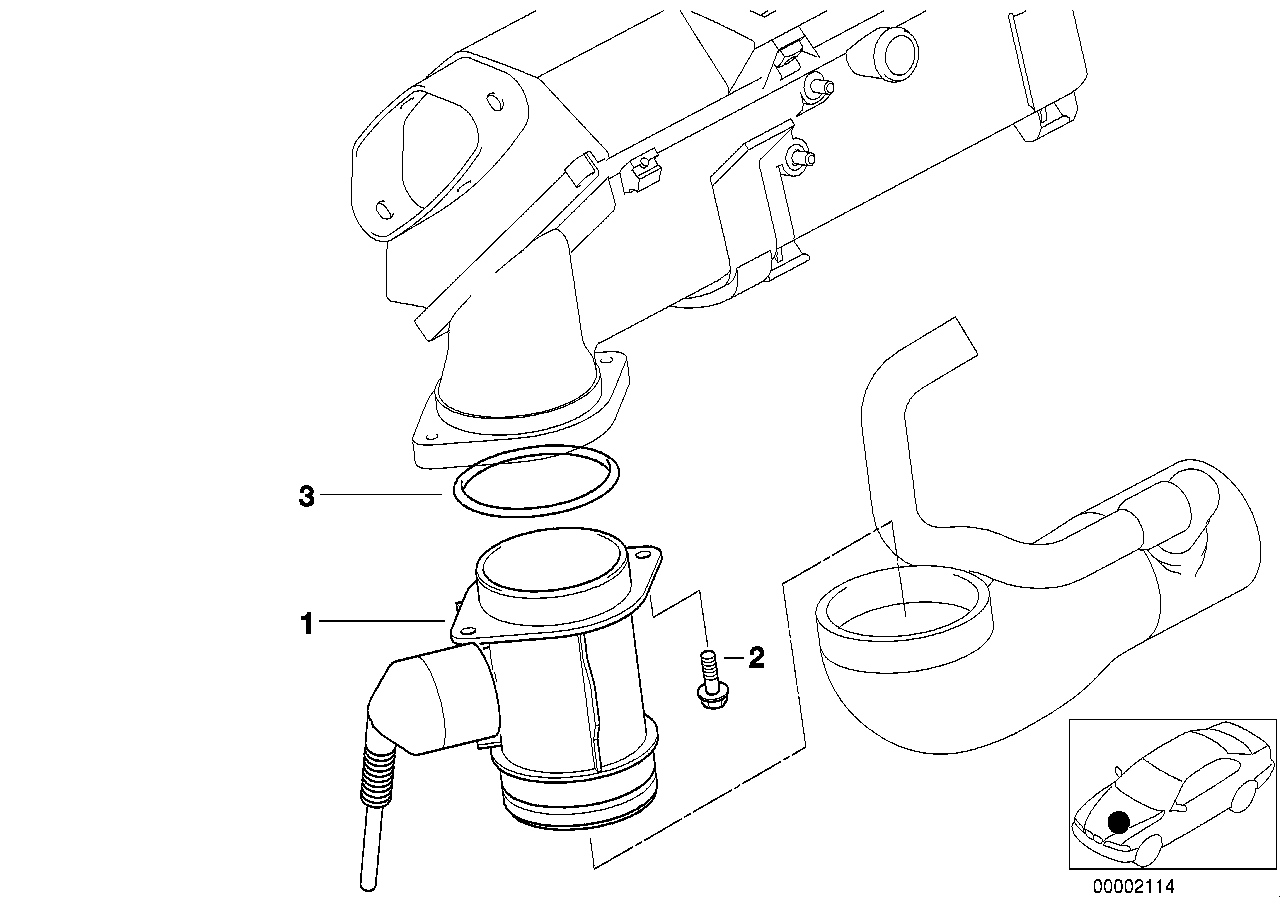 3
1
2
00002114