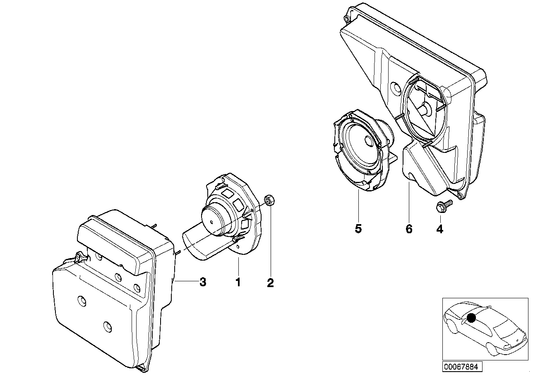 5
6
4
3
1
2
00067884