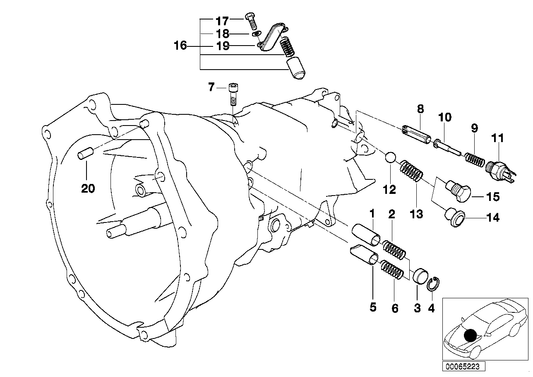 17
18
16
19
7
8
10
9
11
20
12
13
15
14
1
2
5
6
3
4
00065223