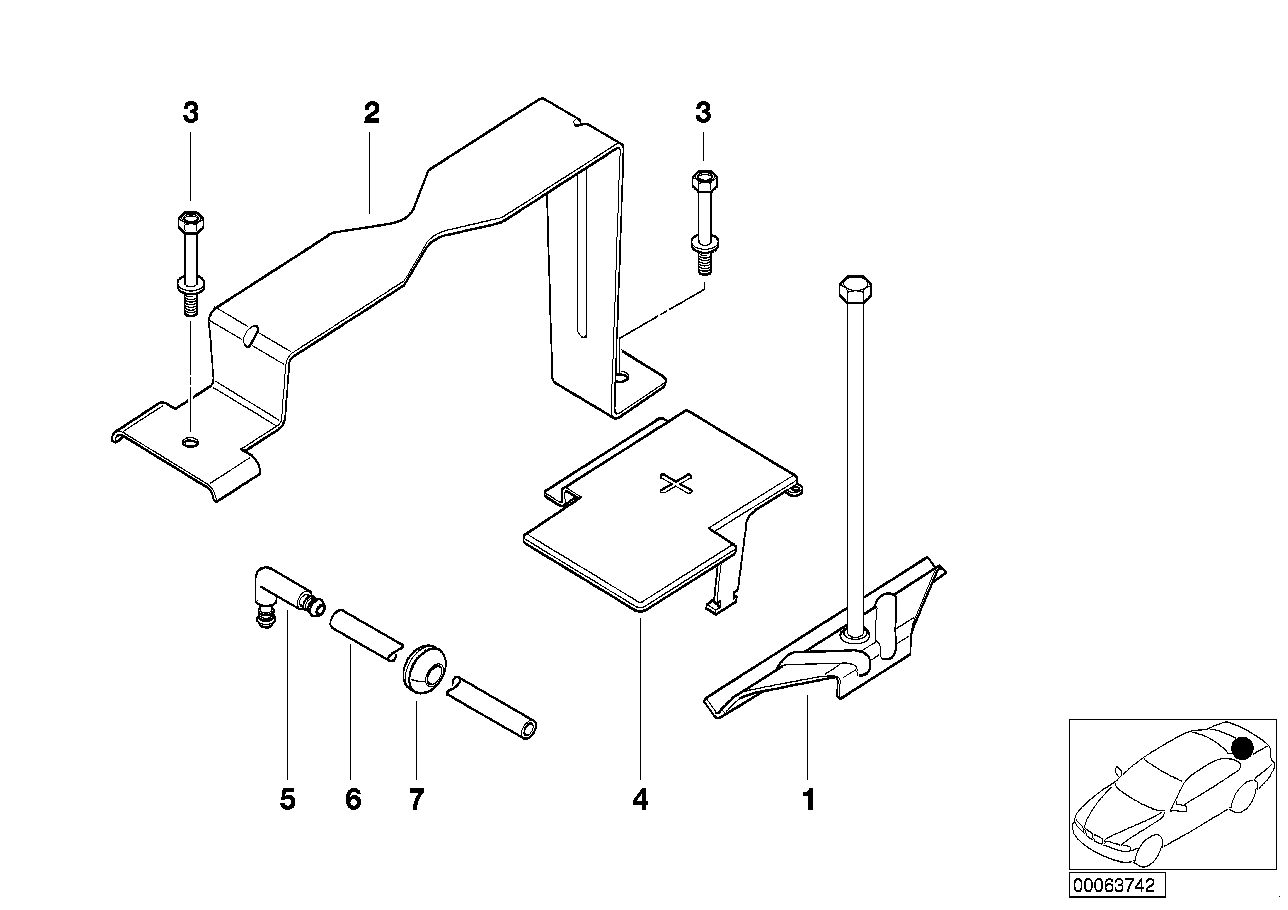 3
2
3
5
6
7
4
1
00063742