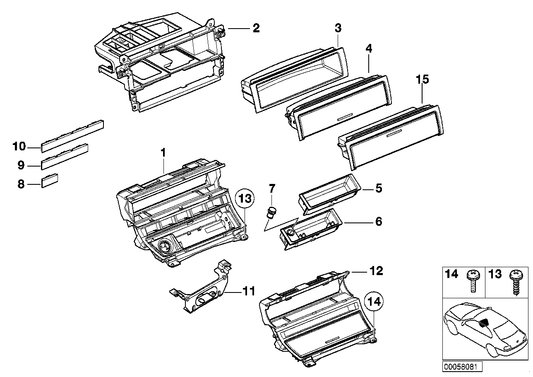 2
3
4
15
10
9
8
1
13
7
5
6
12
11
14
14
13
00058081