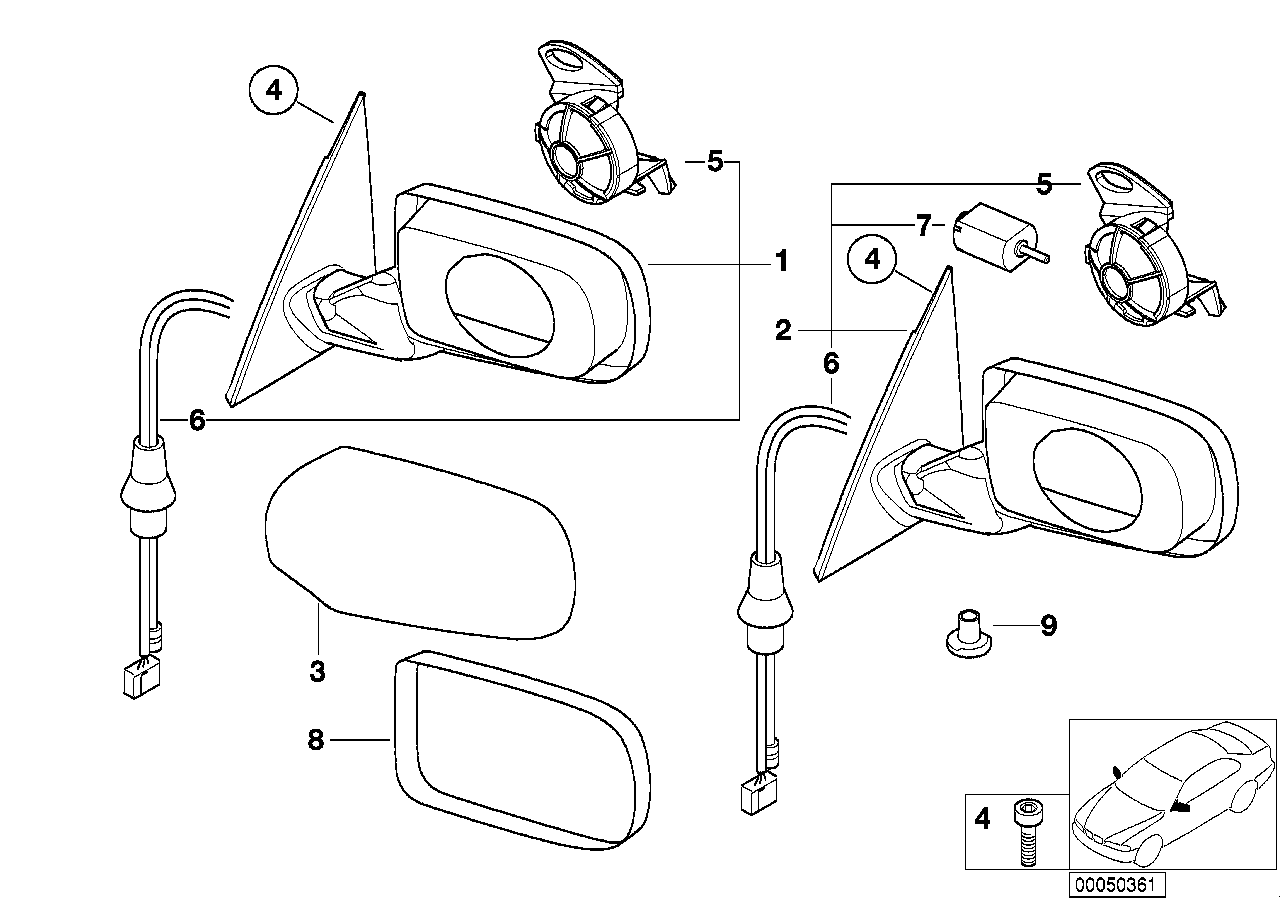 4
5
1
6
3
8
5
7
4
2
6
9
4
00050361