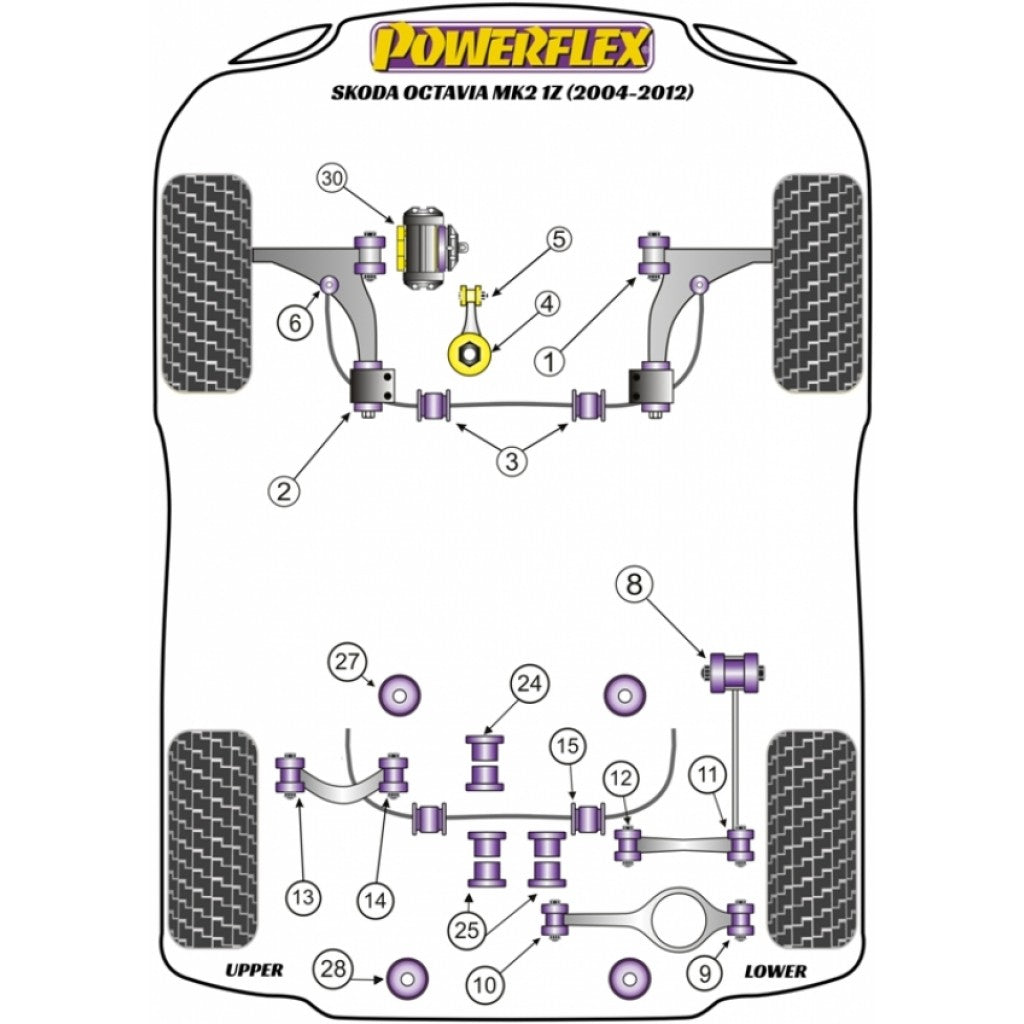 POWERFLEX
SKODA OCTAVIA MK2 1Z (2004-2012)

30
5
4
6
1
2
3

8
27
24
15
12
11
13
14
25
10
9
28

UPPER
LOWER