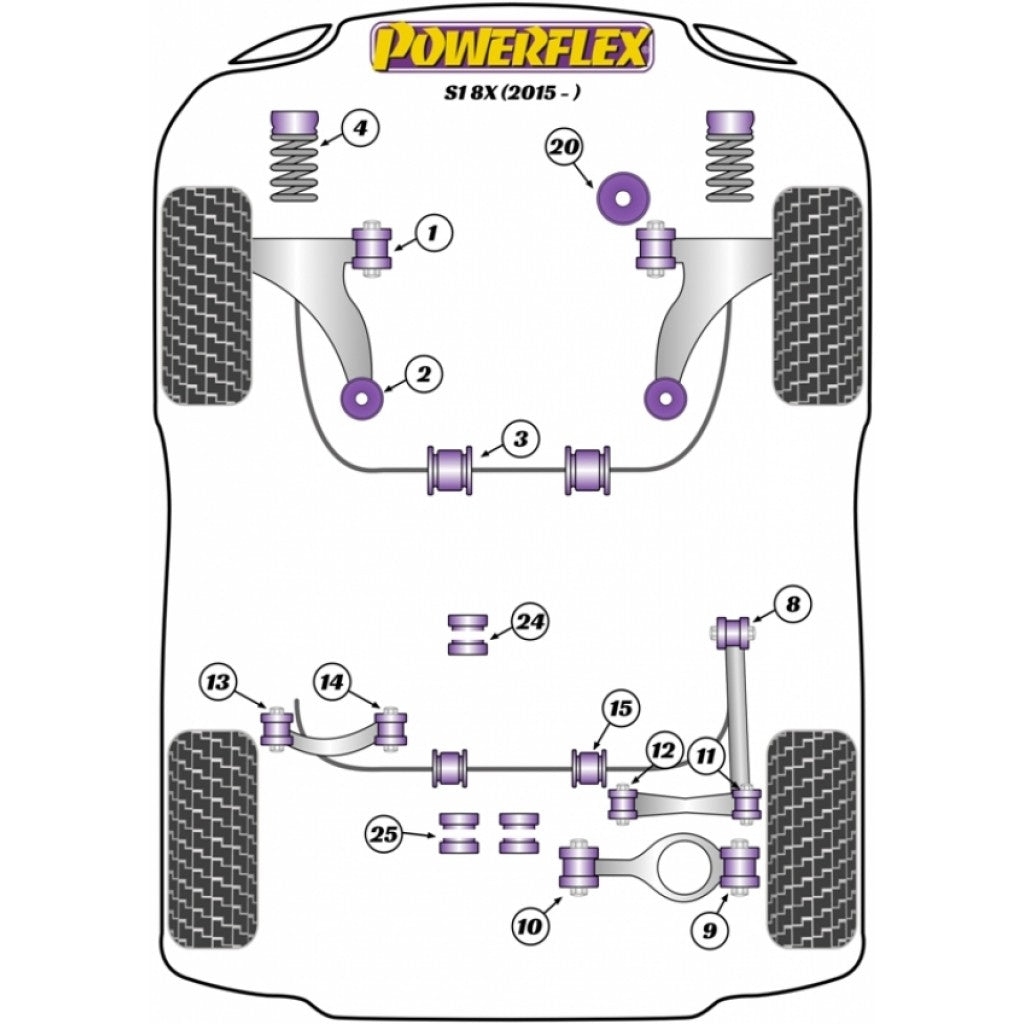 POWERFLEX
S1 8X (2015 - )

4
20
1
2
3
8
24
13
14
15
12
11
25
10
9