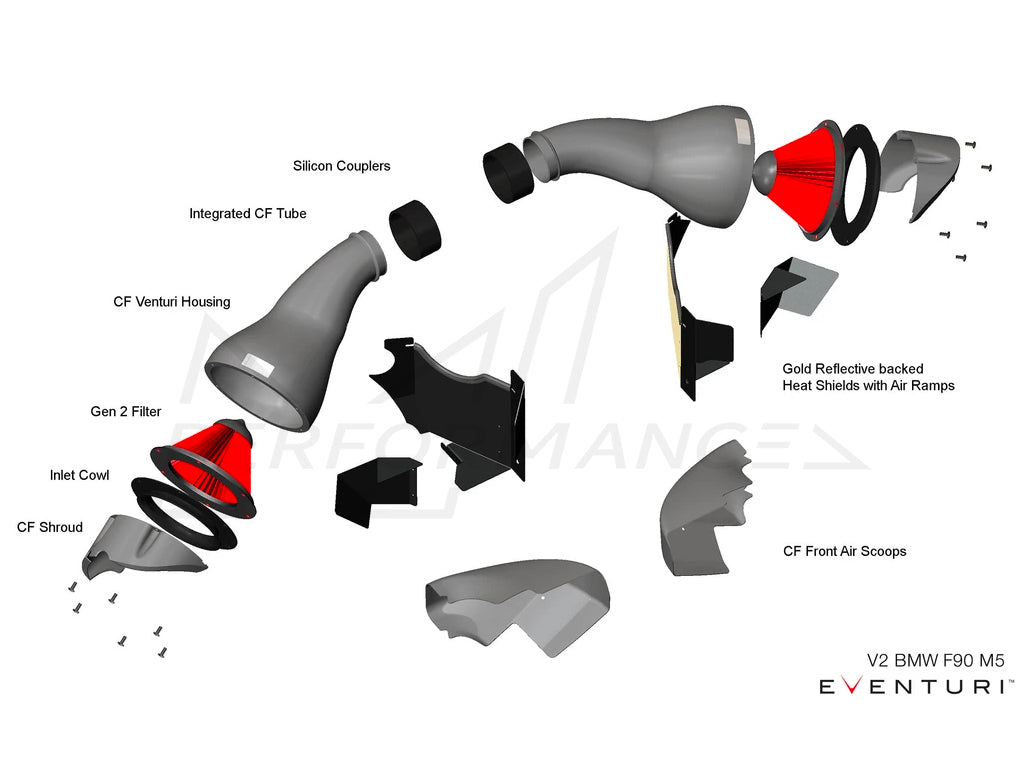 Silicon Couplers

Integrated CF Tube

CF Venturi Housing

Gen 2 Filter

Inlet Cowl

CF Shroud

Gold Reflective backed
Heat Shields with Air Ramps

CF Front Air Scoops

PERFORMANCE

V2 BMW F90 M5
EVENTURI™