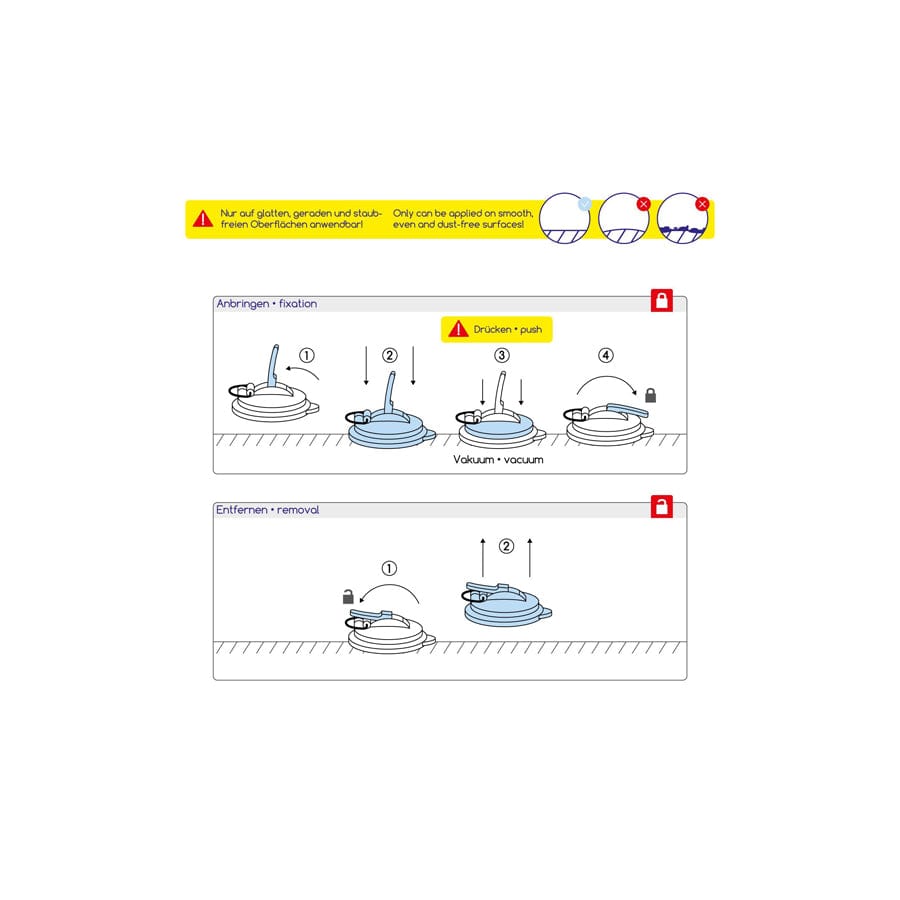 Nur auf glatten, geraden und staubfreien Oberflächen anwendbar!

Only can be applied on smooth, even and dust-free surfaces!

Anbringen • fixation

Drücken • push

①

②

③

④

Vakuum • vacuum

Entfernen • removal

①

②