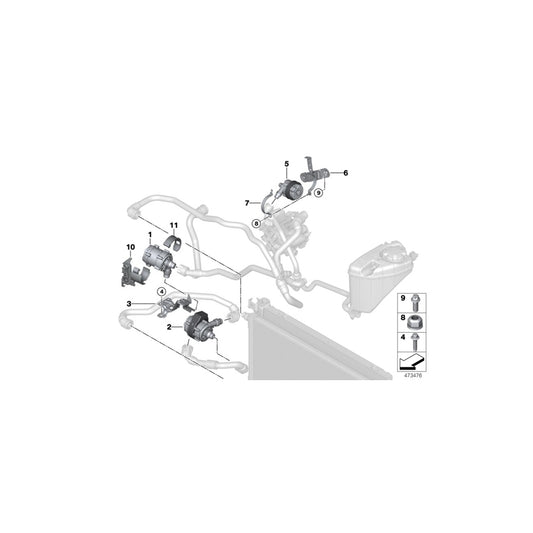 5
6
7
9
8
11
1
10
4
3
2
9
8
4
473476