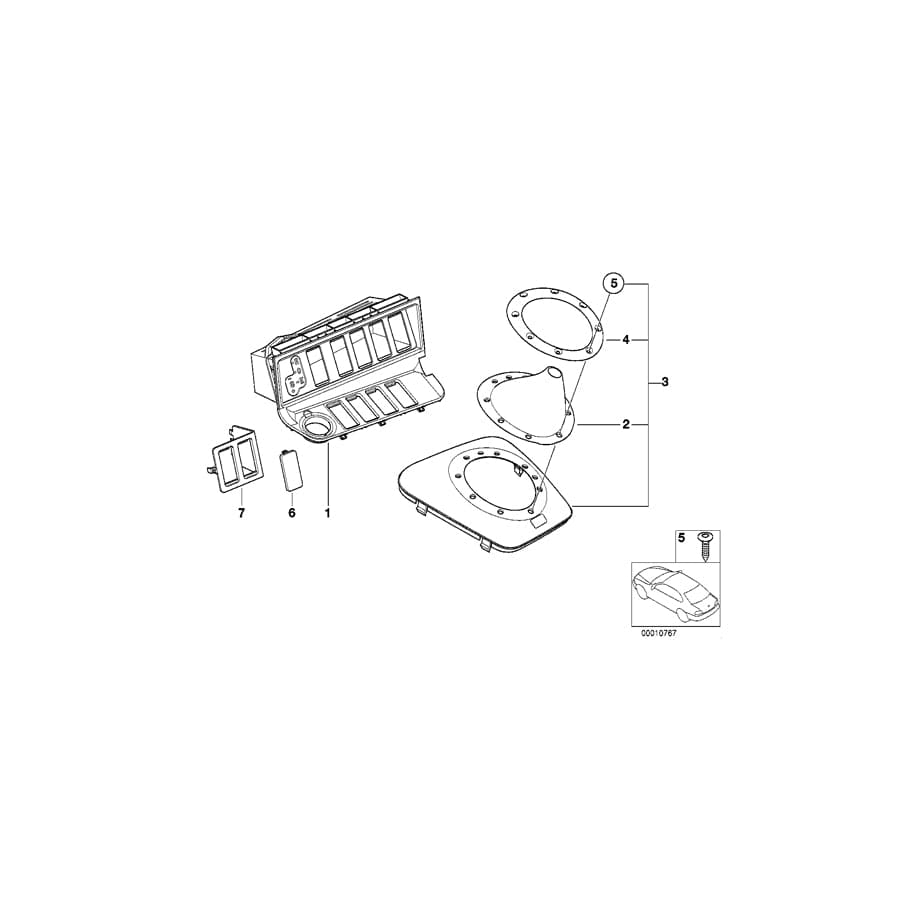 5
4
3
2
7
6
1
5
00010767