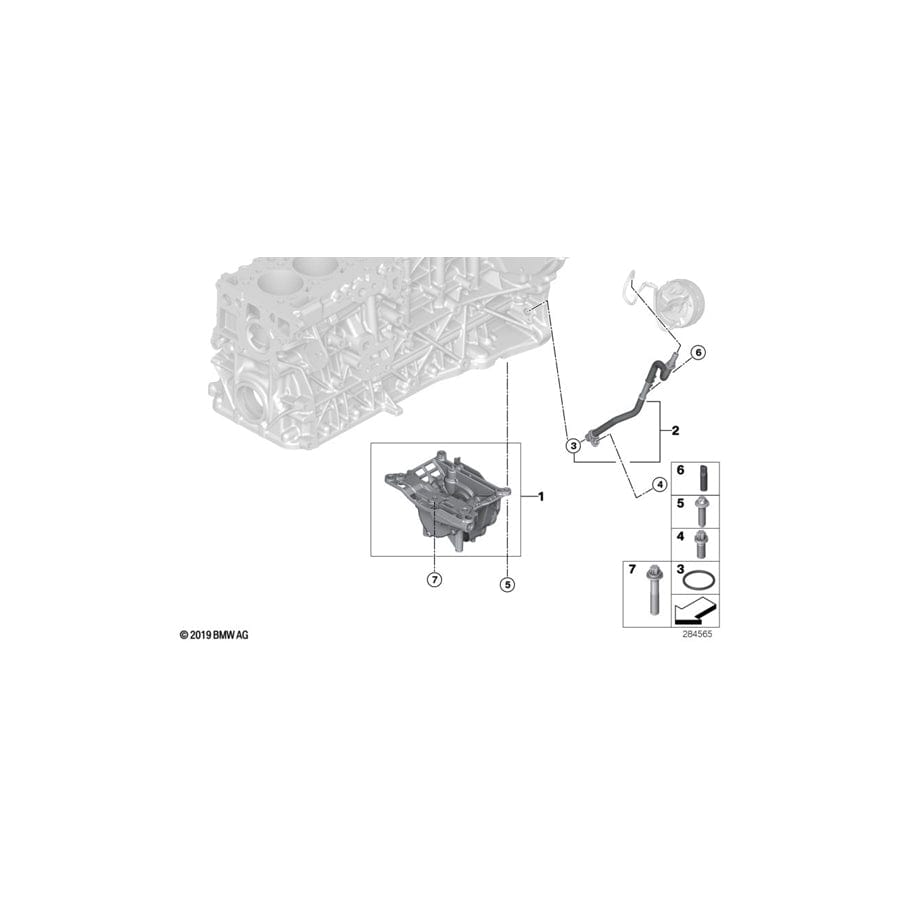 6
2
3
4
1
7
5
6
5
4
7
3
© 2019 BMW AG
284565