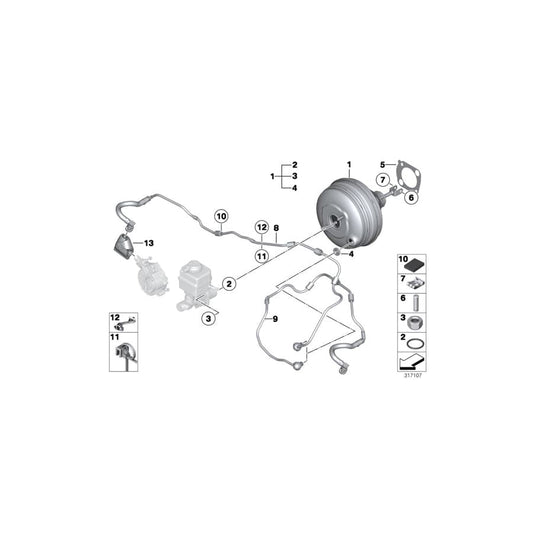 2
1
3
4
1
5
7
6
10
12
8
11
13
4
2
3
9
12
11
10
7
6
3
2
317107