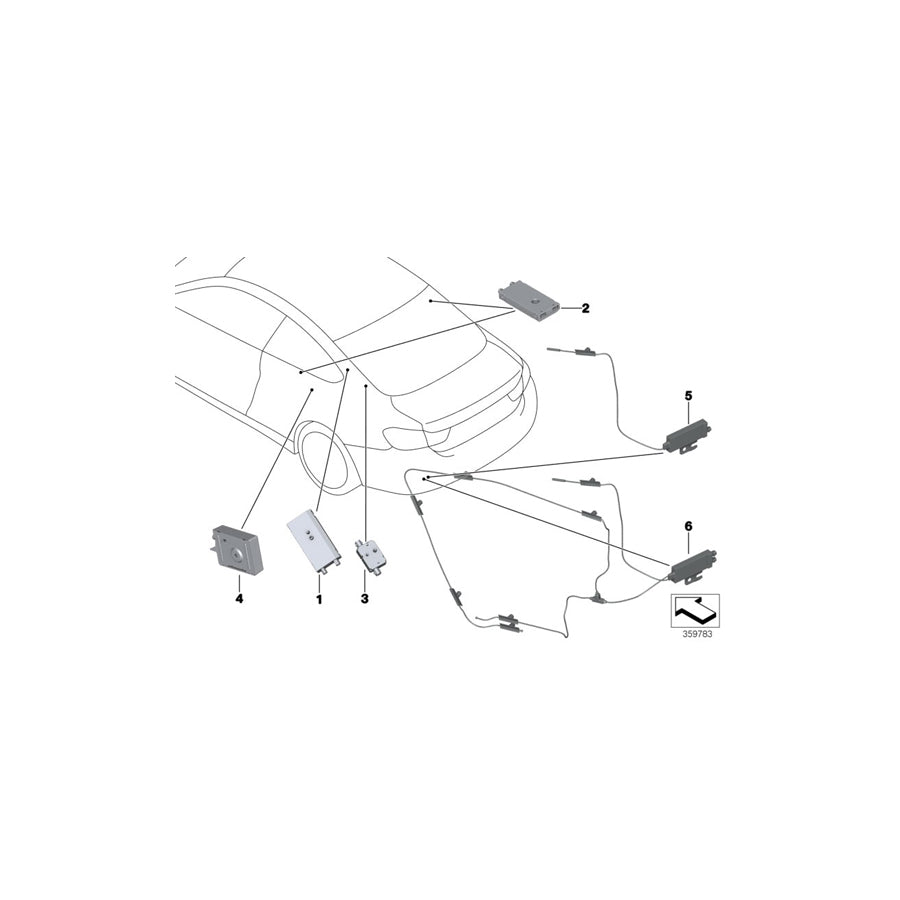 2
5
6
4
1
3
359783