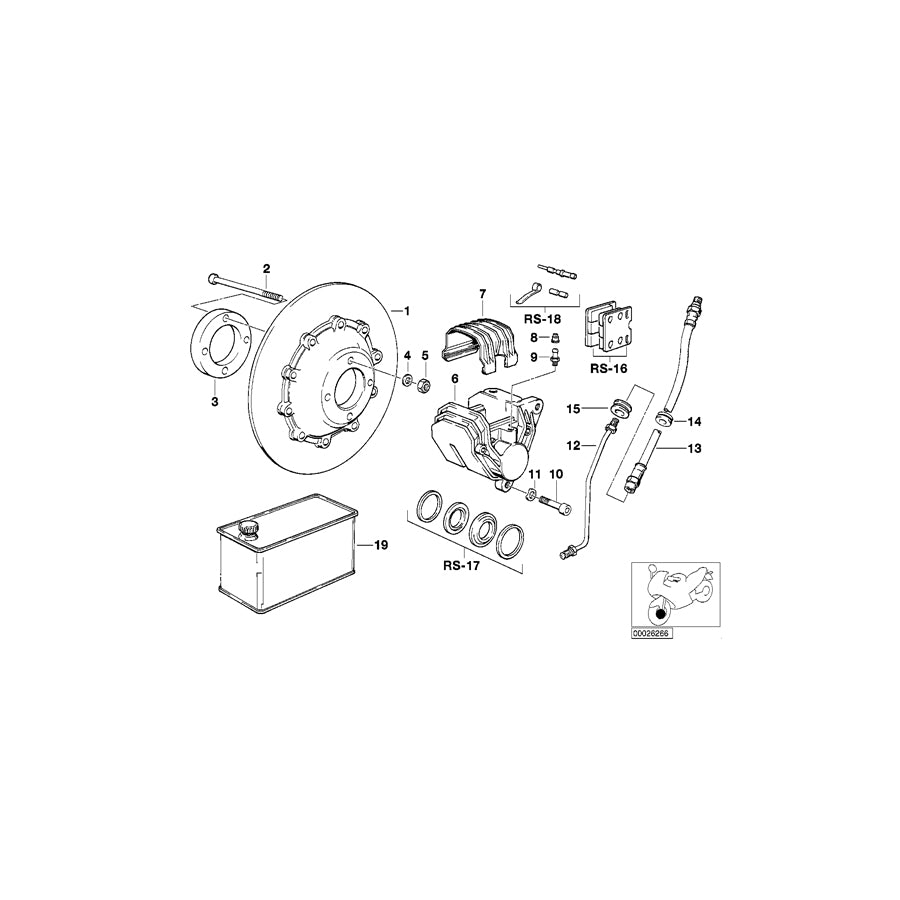 2
1
3
4
5
7
RS-18
8
9
RS-16
6
15
14
12
13
11
10
19
RS-17
00026266