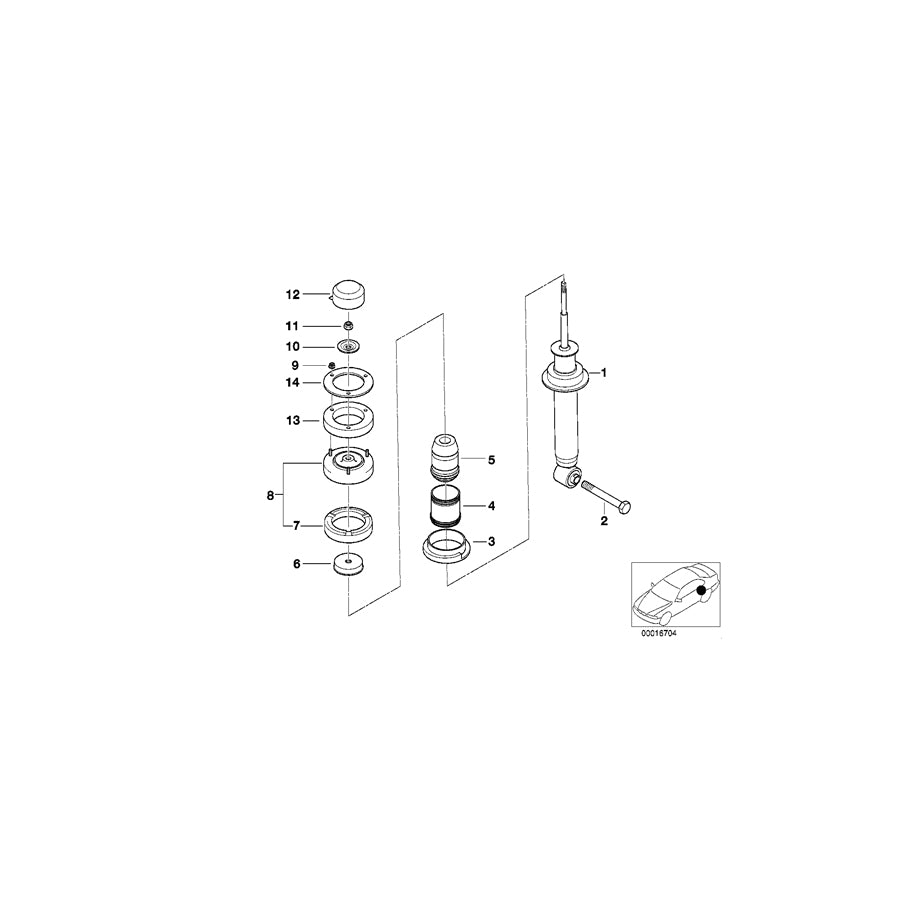 12
11
10
9
14
13
8
7
6
5
4
3
1
2
00016704