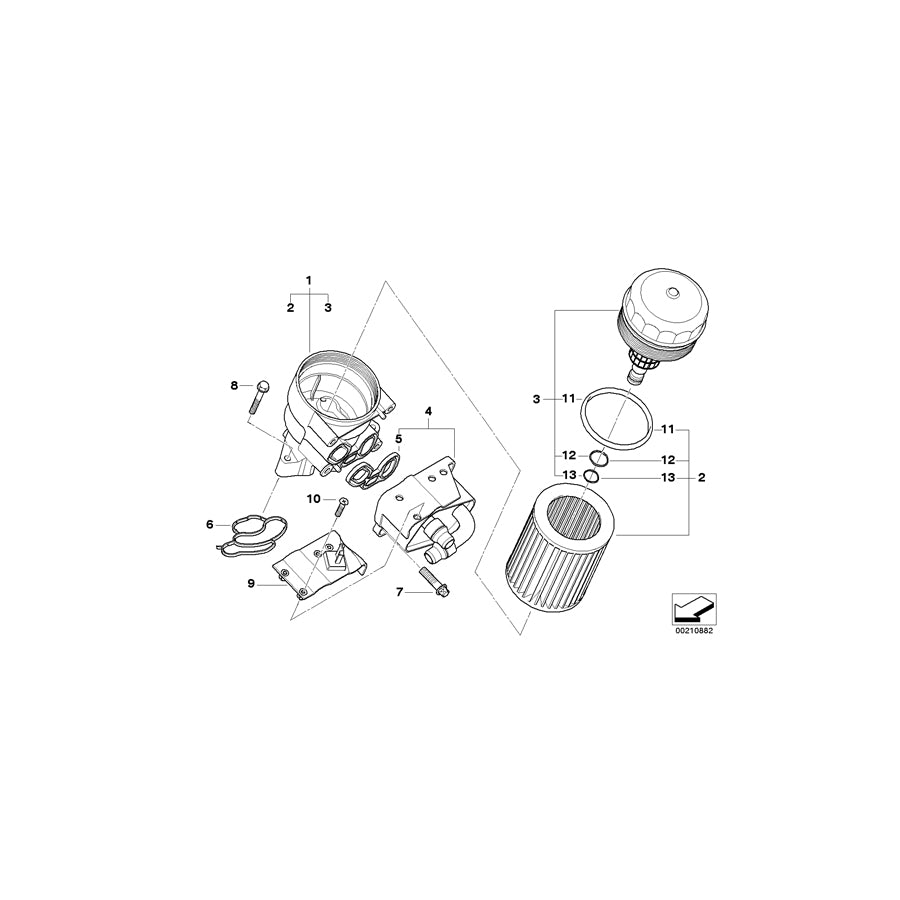 1
2
3
8
4
5
10
6
9
7
3
11
11
12
12
13
13
2
00210882