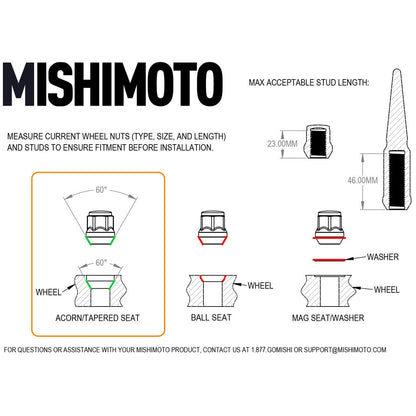 MISHIMOTO

MAX ACCEPTABLE STUD LENGTH:

MEASURE CURRENT WHEEL NUTS (TYPE, SIZE, AND LENGTH) AND STUDS TO ENSURE FITMENT BEFORE INSTALLATION.

23.00MM

46.00MM

60°

60°

WHEEL

ACORN/TAPERED SEAT

WHEEL

BALL SEAT

WASHER

WHEEL

MAG SEAT/WASHER

FOR QUESTIONS OR ASSISTANCE WITH YOUR MISHIMOTO PRODUCT, CONTACT US AT 1.877.GOMISHI OR SUPPORT@MISHIMOTO.COM