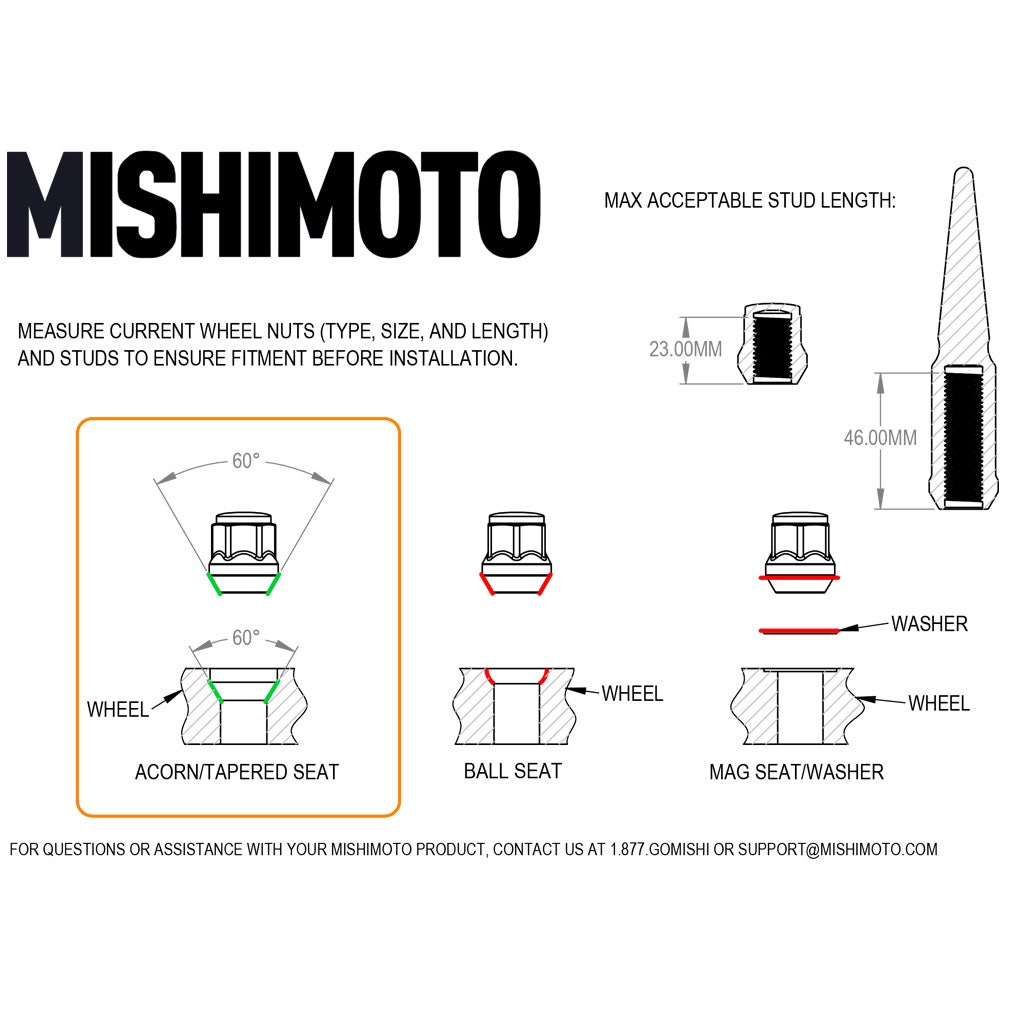 MISHIMOTO

MAX ACCEPTABLE STUD LENGTH:

MEASURE CURRENT WHEEL NUTS (TYPE, SIZE, AND LENGTH) AND STUDS TO ENSURE FITMENT BEFORE INSTALLATION.

23.00MM

46.00MM

60°

60°

WHEEL

ACORN/TAPERED SEAT

WHEEL

BALL SEAT

WASHER

WHEEL

MAG SEAT/WASHER

FOR QUESTIONS OR ASSISTANCE WITH YOUR MISHIMOTO PRODUCT, CONTACT US AT 1.877.GOMISHI OR SUPPORT@MISHIMOTO.COM