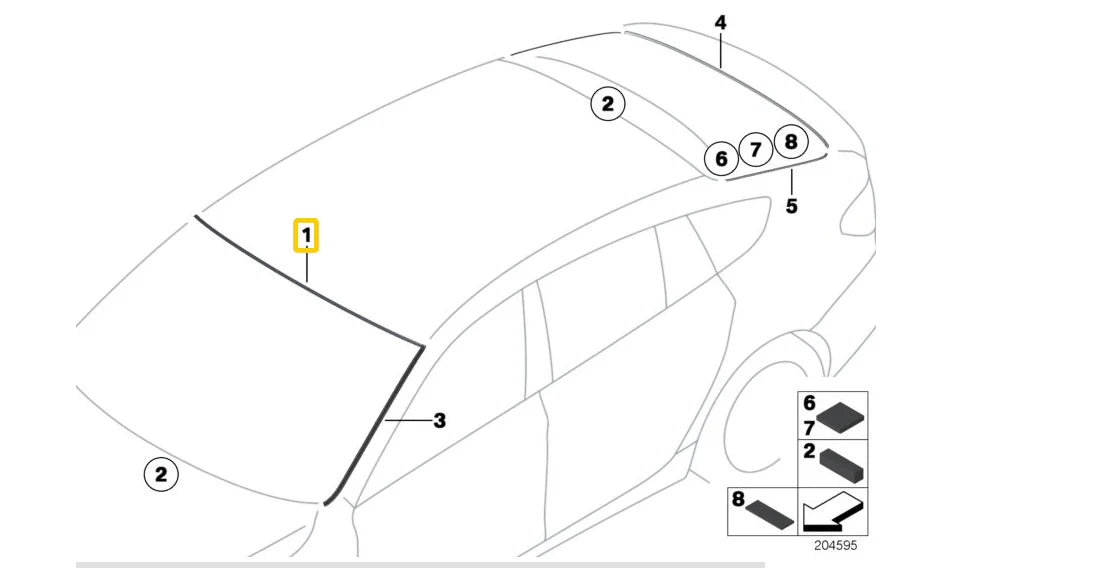 4
2
6
7
8
5
1
3
2
6
7
2
8
204595