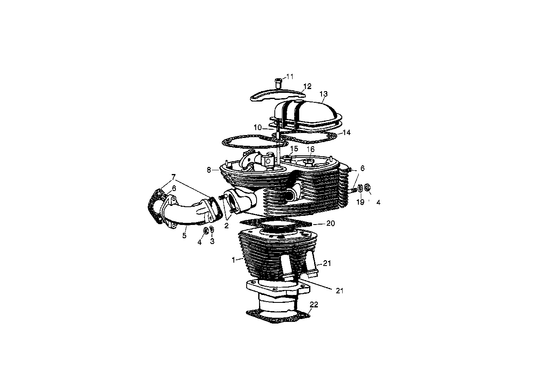 11
12
13
10
14
15
16
8
6
7
6
19
4
2
20
5
4
3
1
21
21
22