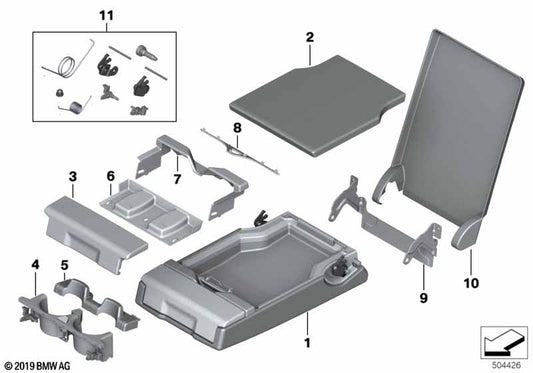 11

2

8

7

3

6

4

5

1

9

10

© 2019 BMW AG

504426