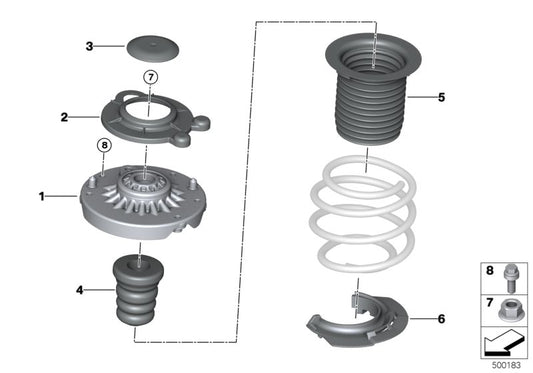 3
7
2
8
1
4
5
6
8
7
500183