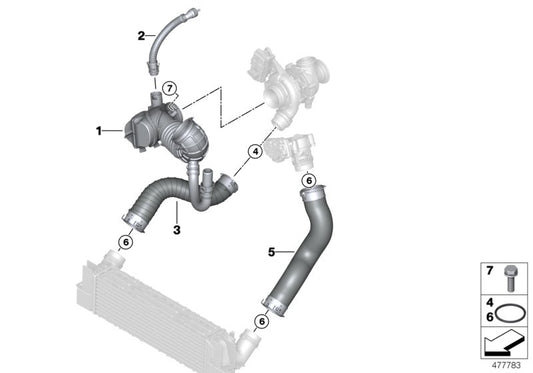 2
7
1
4
6
3
6
5
6
7
4
6
477783