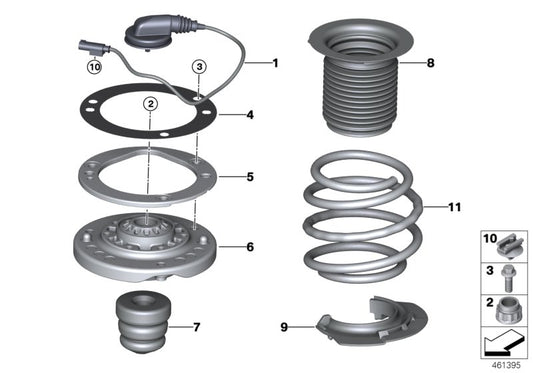 10
3
1
2
4
5
6
7
8
11
9
10
3
2
461395