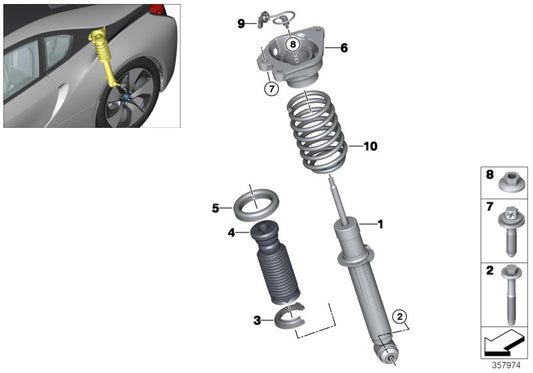 9
8
6
7
10
5
4
1
3
2
8
7
2
357974