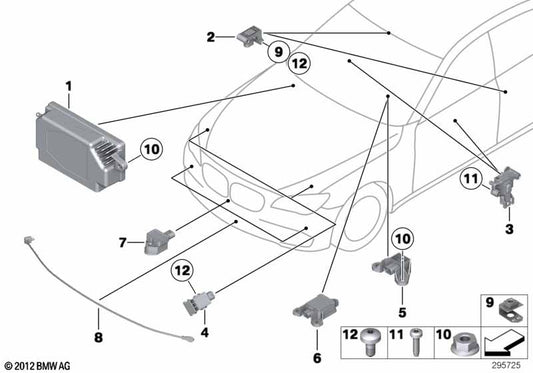 2
9
12
1
10
11
3
7
10
12
5
8
4
6
9
12
11
10
© 2012 BMW AG
295725