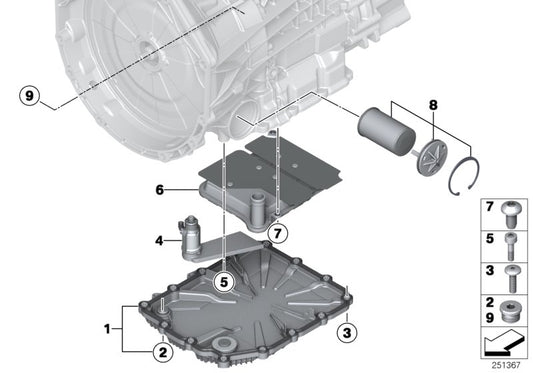 9
8
6
7
4
5
1
2
3
7
5
3
2
9
251367