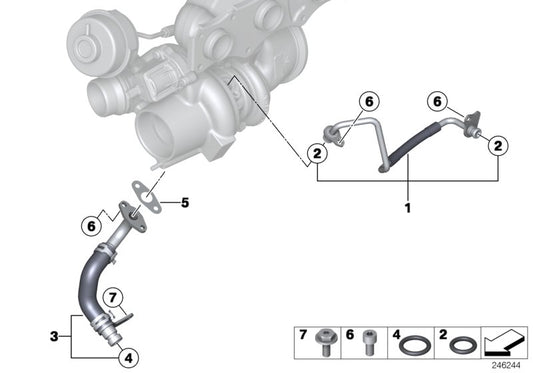 6
6
2
2
1
5
6
7
3
4
7
6
4
2
246244