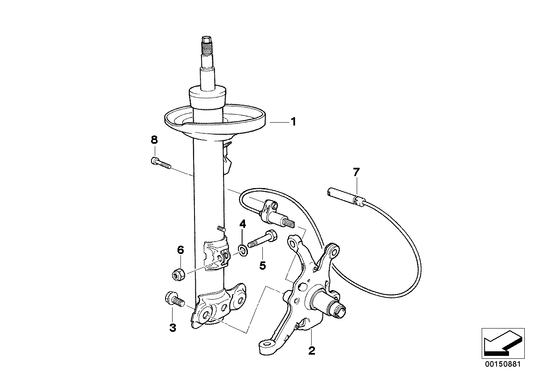 1
8
7
4
6
5
3
2
00150881