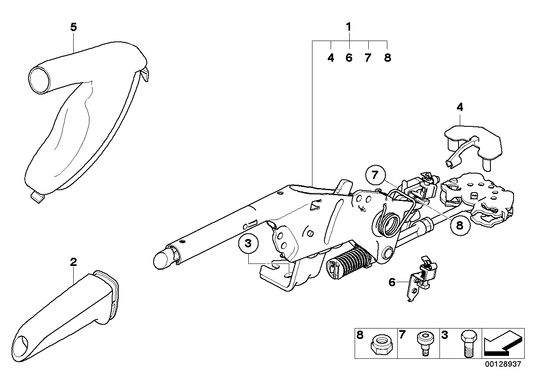 5

1

4 6 7 8

4

7

8

3

2

6

8 7 3

00128937