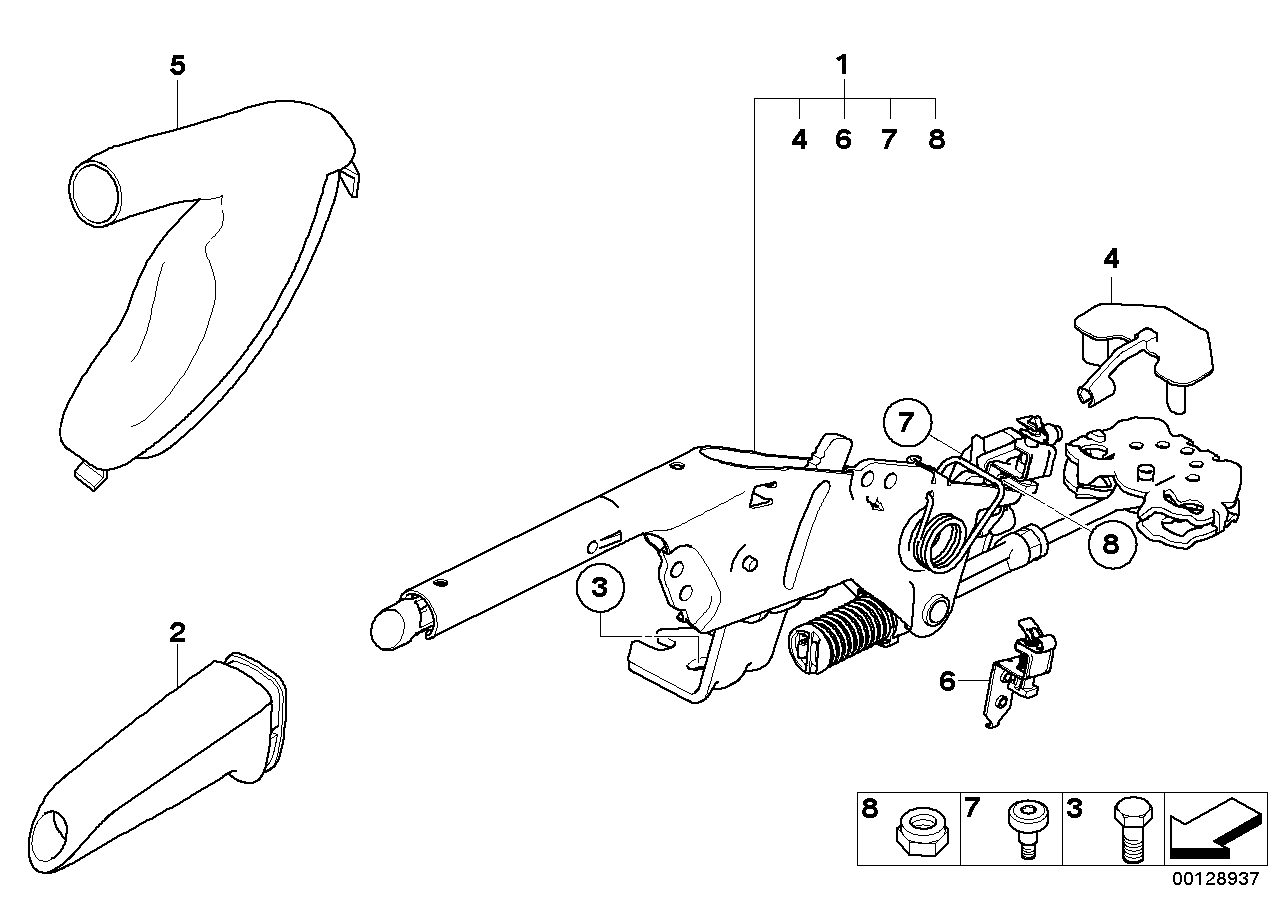 5

1

4 6 7 8

4

7

8

3

2

6

8 7 3

00128937