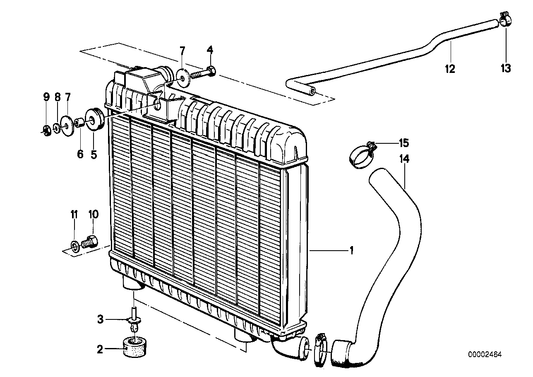 7
4
12
13
9
8
7
6
5
15
14
11
10
1
3
2
00002484