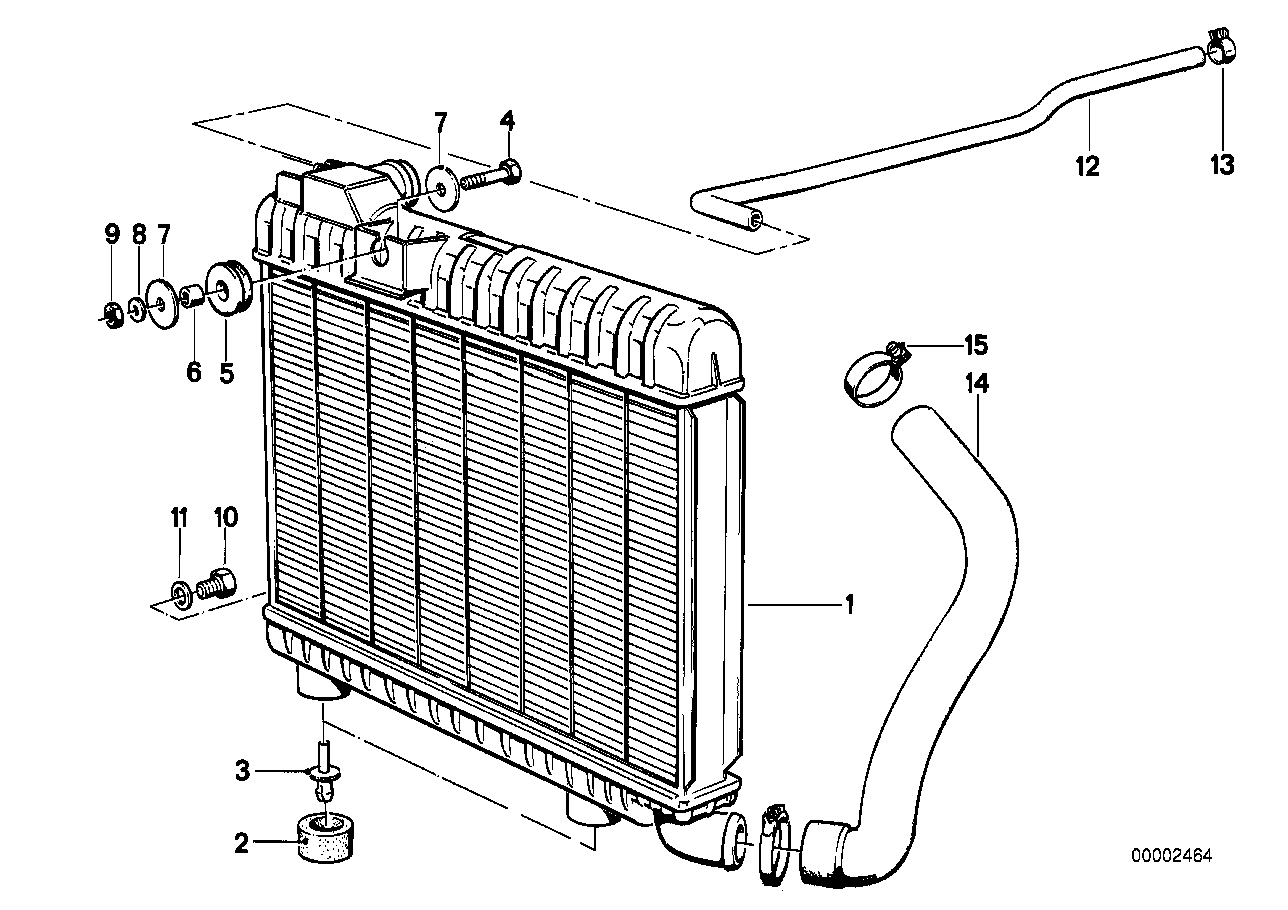 7
4
12
13
9
8
7
6
5
15
14
11
10
1
3
2
00002464