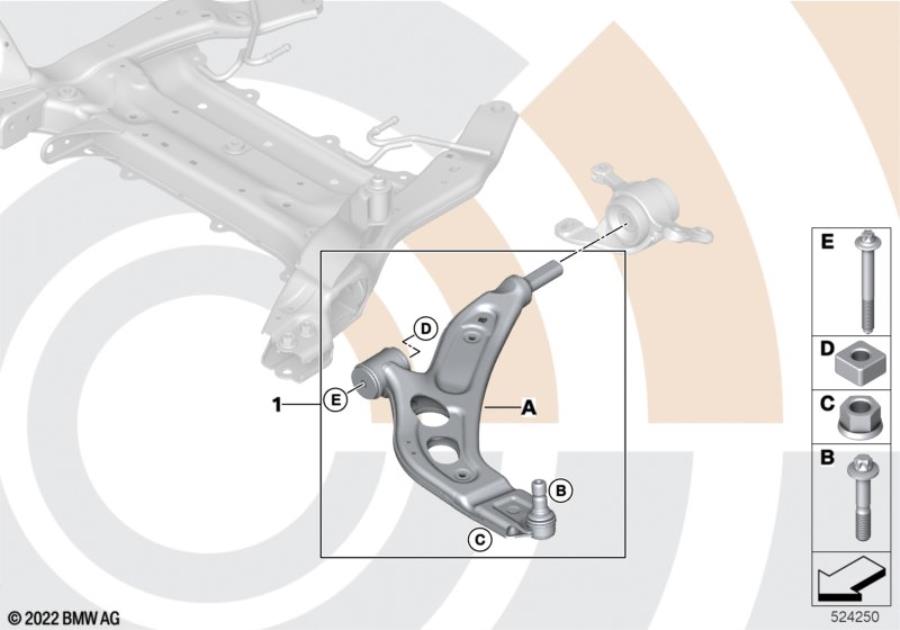 D
1
E
A
B
C
E
D
C
B
© 2022 BMW AG
524250