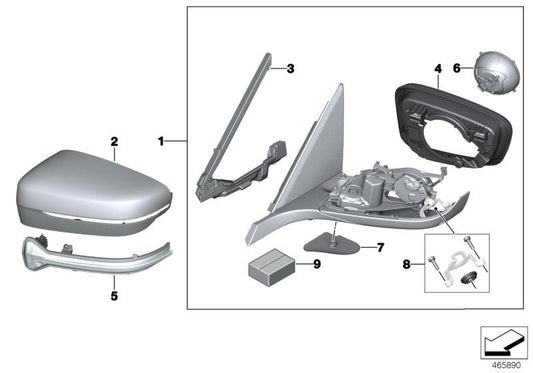 3
4
6
2
1
7
8
9
5
465890