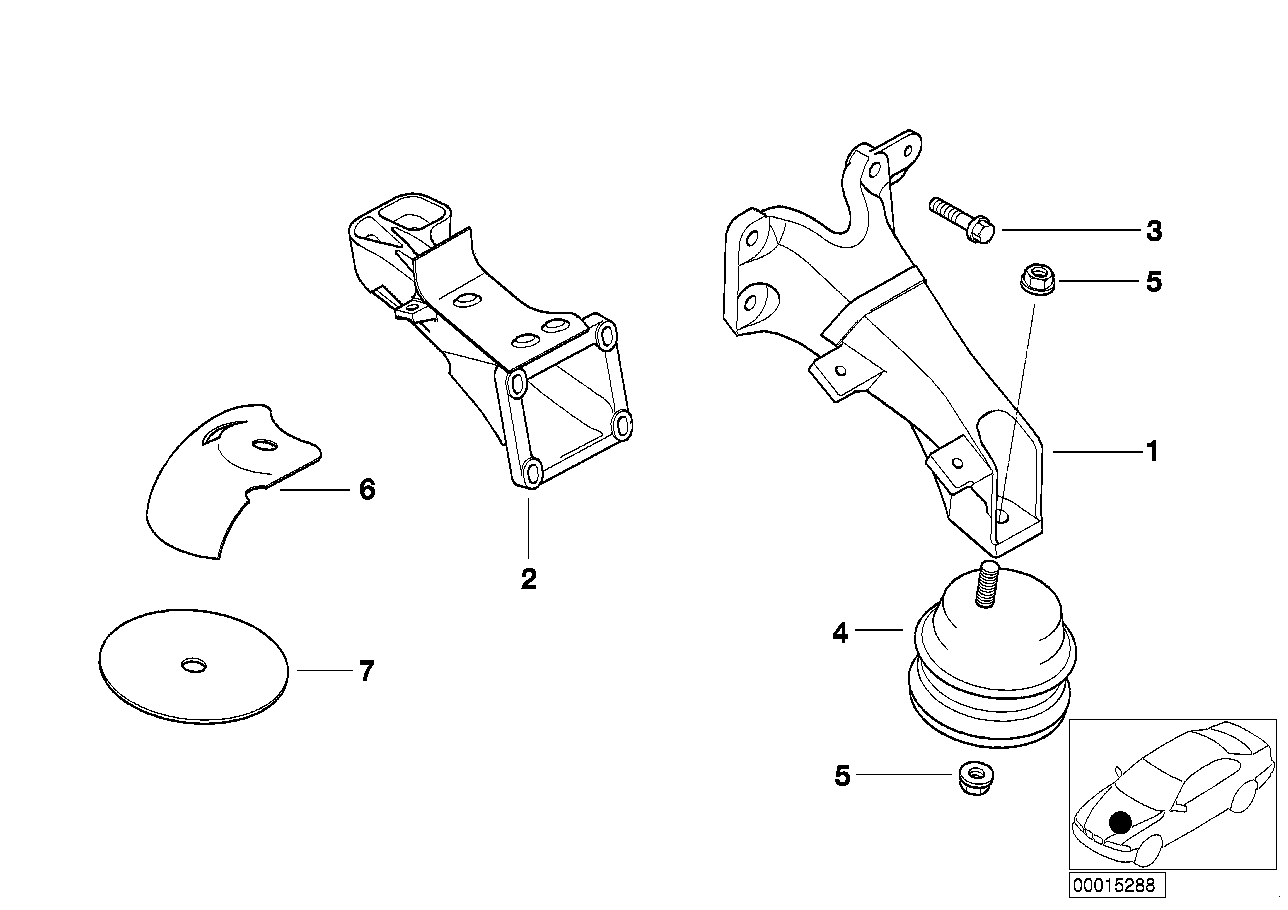 3
5
1
6
2
4
7
5
00015288