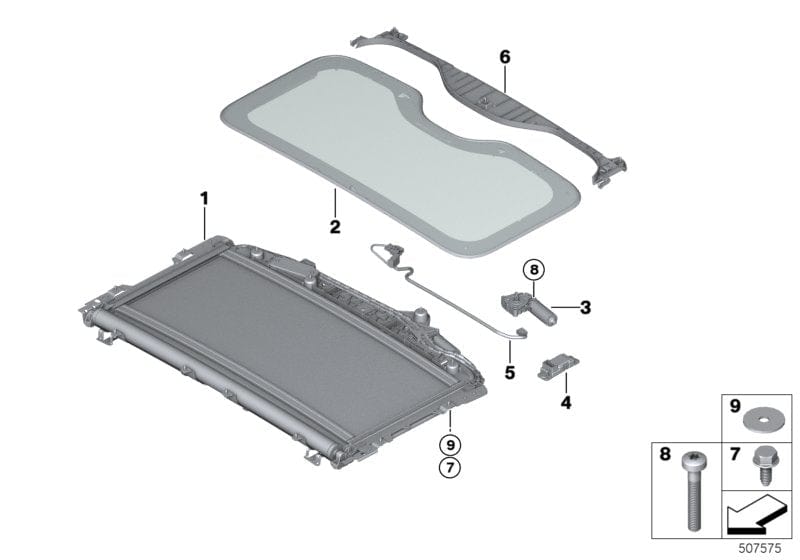 6
1
2
8
3
5
4
9
7
9
8
7
507575