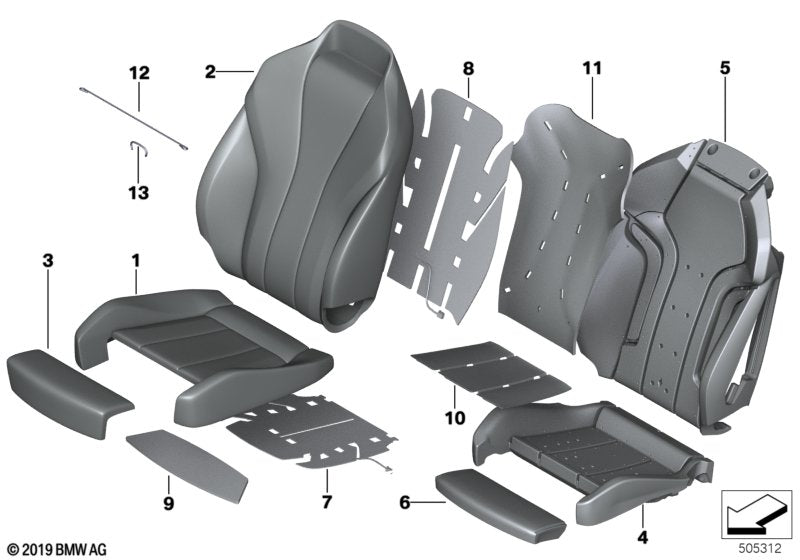 12
2
8
11
5
13
3
1
10
9
7
6
4
© 2019 BMW AG
505312